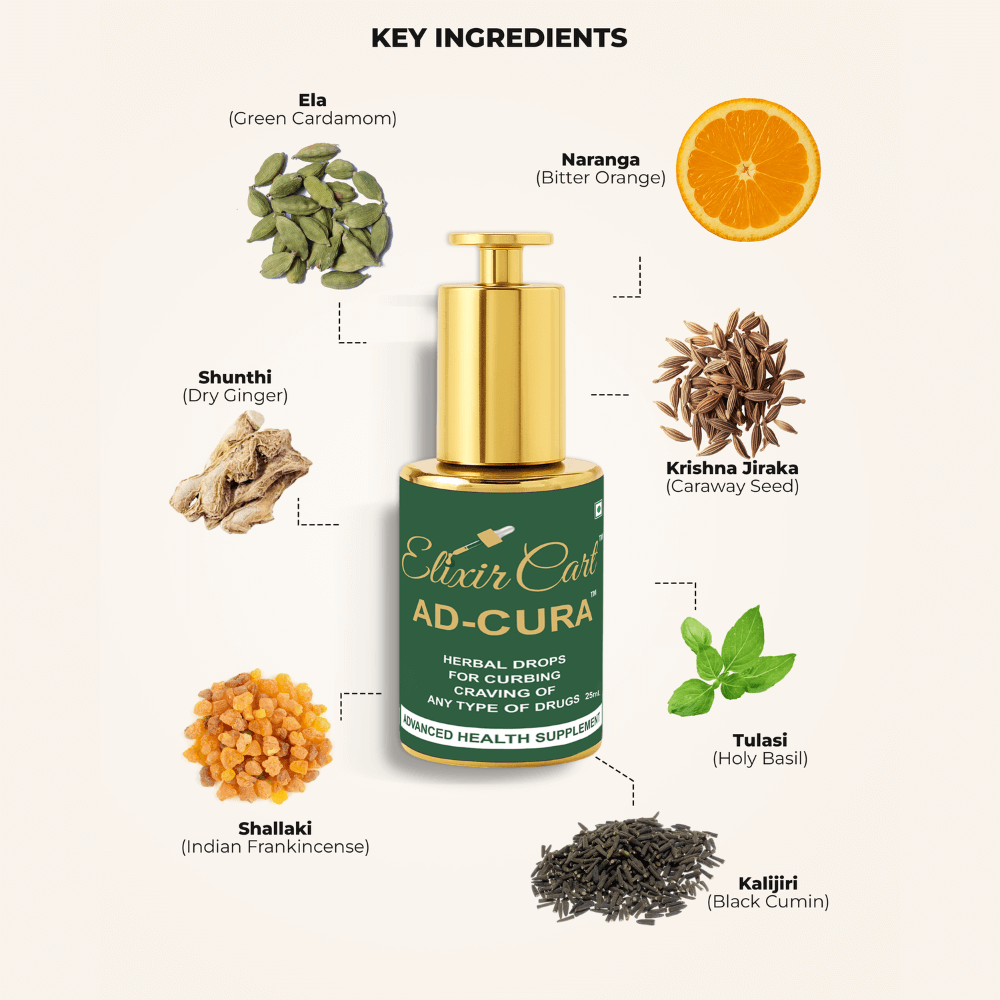 KEY INGREDIENTS

Ela
(Green Cardamom)

Naranga
(Bitter Orange)

Shunthi
(Dry Ginger)

Krishna Jiraka
(Caraway Seed)

Elixir Cart™
AD-CURA™

HERBAL DROPS FOR CURBING CRAVING OF ANY TYPE OF DRUGS 25mL

ADVANCED HEALTH SUPPLEMENT

Tulasi
(Holy Basil)

Shallaki
(Indian Frankincense)

Kalijiri
(Black Cumin)